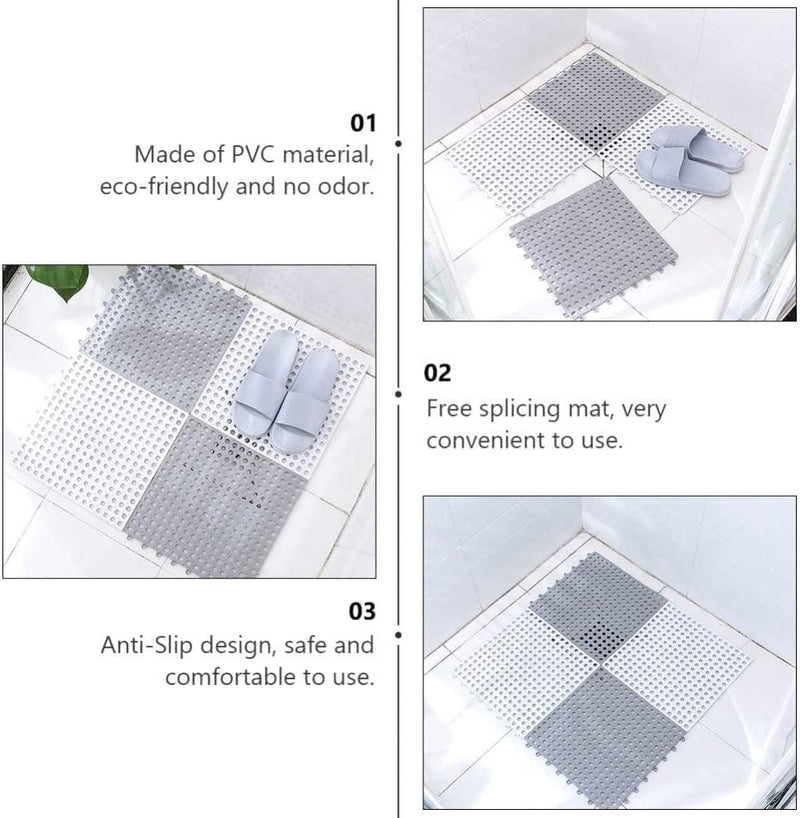 01
Made of PVC material, eco-friendly and no odor.

02
Free splicing mat, very convenient to use.

03
Anti-Slip design, safe and comfortable to use.